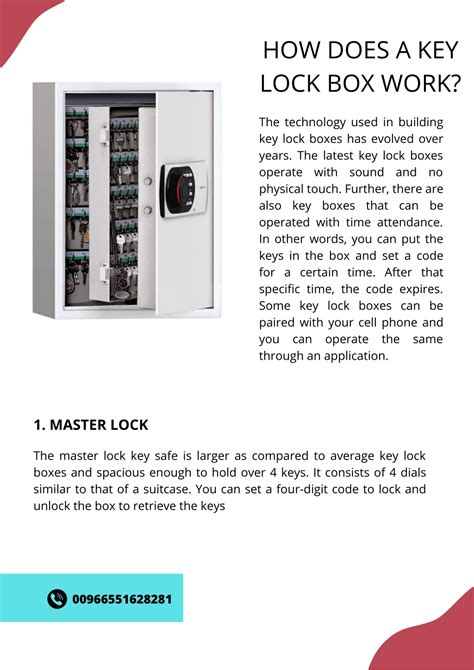 HOW DOES A KEY LOCK BOX WORK?

The technology used in building key lock boxes has evolved over years. The latest key lock boxes operate with sound and no physical touch. Further, there are also key boxes that can be operated with time attendance. In other words, you can put the keys in the box and set a code for a certain time. After that specific time, the code expires. Some key lock boxes can be paired with your cell phone and you can operate the same through an application.

1. MASTER LOCK

The master lock key safe is larger as compared to average key lock boxes and spacious enough to hold over 4 keys. It consists of 4 dials similar to that of a suitcase. You can set a four-digit code to lock and unlock the box to retrieve the keys

00966551628281