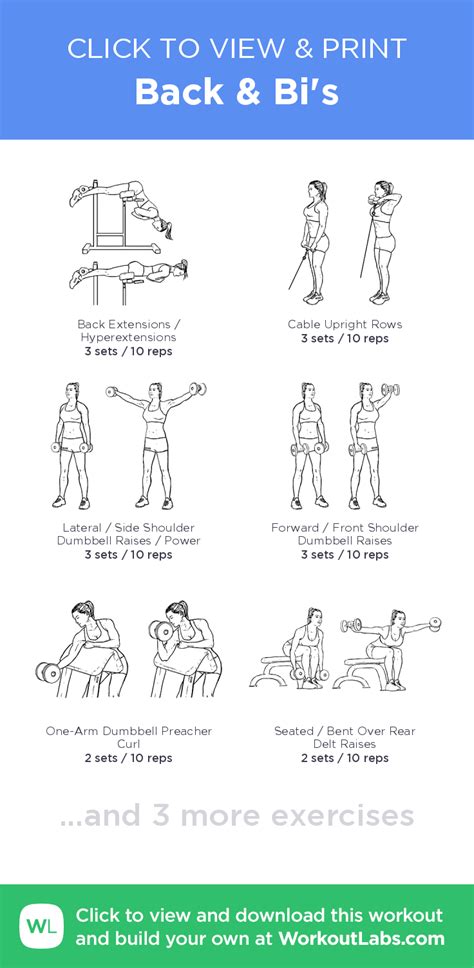 CLICK TO VIEW & PRINT
Back & Bi's

Back Extensions / Hyperextensions
3 sets / 10 reps

Cable Upright Rows
3 sets / 10 reps

Lateral / Side Shoulder Dumbbell Raises / Power
3 sets / 10 reps

Forward / Front Shoulder Dumbbell Raises
3 sets / 10 reps

One-Arm Dumbbell Preacher Curl
2 sets / 10 reps

Seated / Bent Over Rear Delt Raises
2 sets / 10 reps

...and 3 more exercises

WL Click to view and download this workout and build your own at WorkoutLabs.com