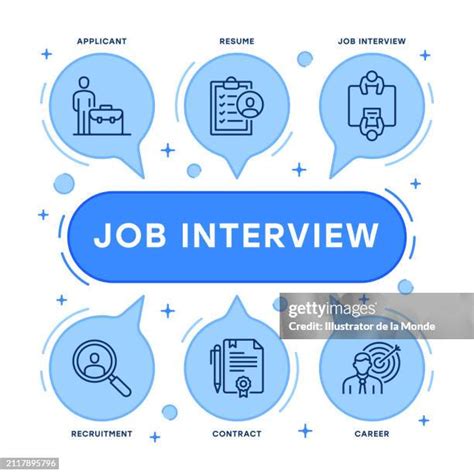 APPLICANT

RESUME

JOB INTERVIEW

JOB INTERVIEW

gettyimages
Credit: Illustrator de la Monde

RECRUITMENT

CONTRACT

CAREER

2117895796