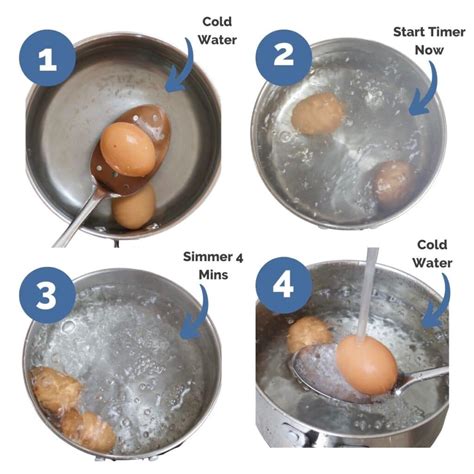 1
Cold Water

2
Start Timer Now

3
Simmer 4 Mins

4
Cold Water