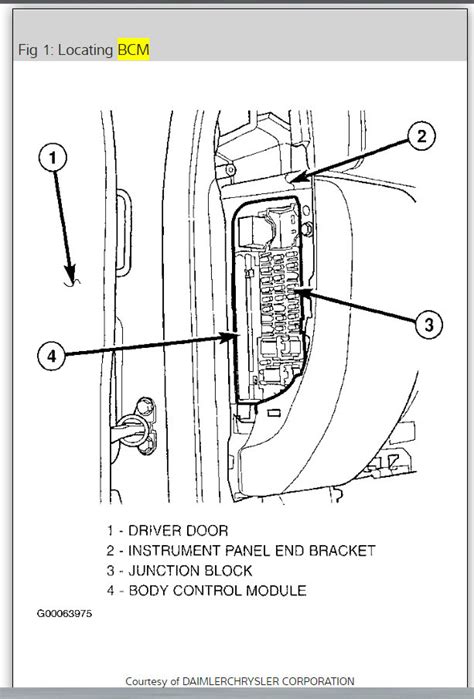 Fig 1: Locating BCM

1

2

3

4

1 - DRIVER DOOR
2 - INSTRUMENT PANEL END BRACKET
3 - JUNCTION BLOCK
4 - BODY CONTROL MODULE

G00063975

Courtesy of DAIMLERCHRYSLER CORPORATION