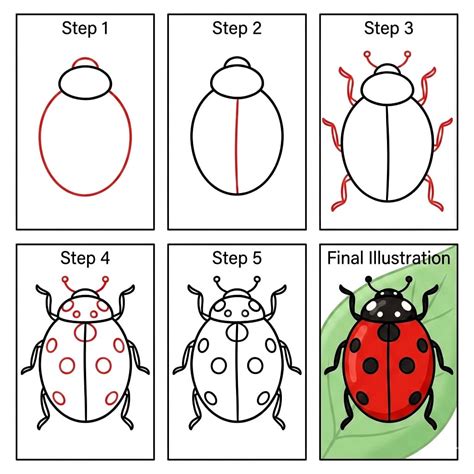 Step 1

Step 2

Step 3

Step 4

Step 5

Final Illustration