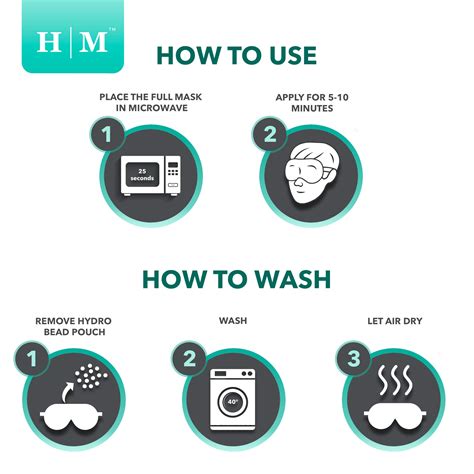 H | M™

HOW TO USE

PLACE THE FULL MASK IN MICROWAVE

1

25 seconds

APPLY FOR 5-10 MINUTES

2

HOW TO WASH

REMOVE HYDRO BEAD POUCH

1

WASH

2

40°

LET AIR DRY

3