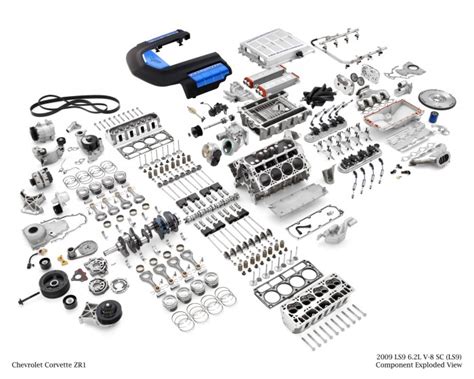 Chevrolet Corvette ZR1

2009 LS9 6.2L V-8 SC (LS9)
Component Exploded View