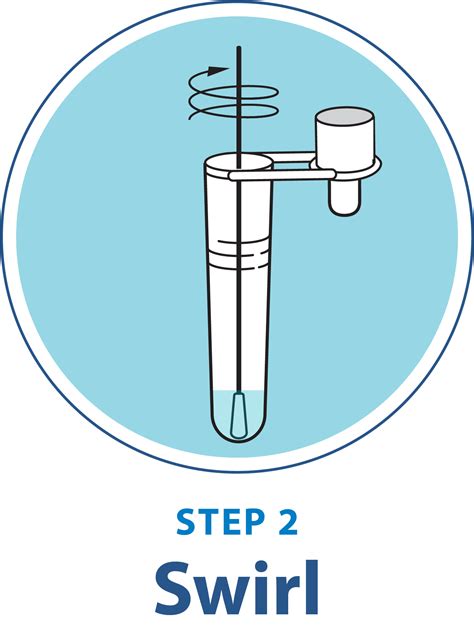 STEP 2
Swirl