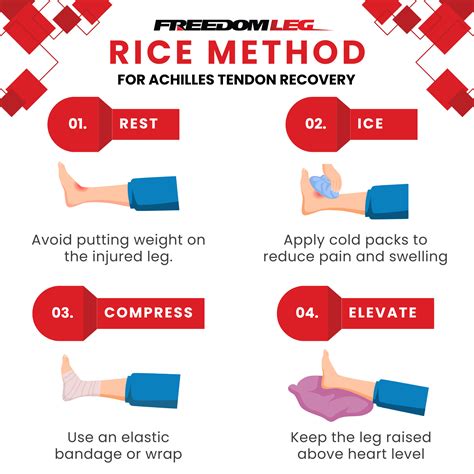 FREEDOMLEG
RICE METHOD
FOR ACHILLES TENDON RECOVERY

01. REST

Avoid putting weight on the injured leg.

02. ICE

Apply cold packs to reduce pain and swelling

03. COMPRESS

Use an elastic bandage or wrap

04. ELEVATE

Keep the leg raised above heart level