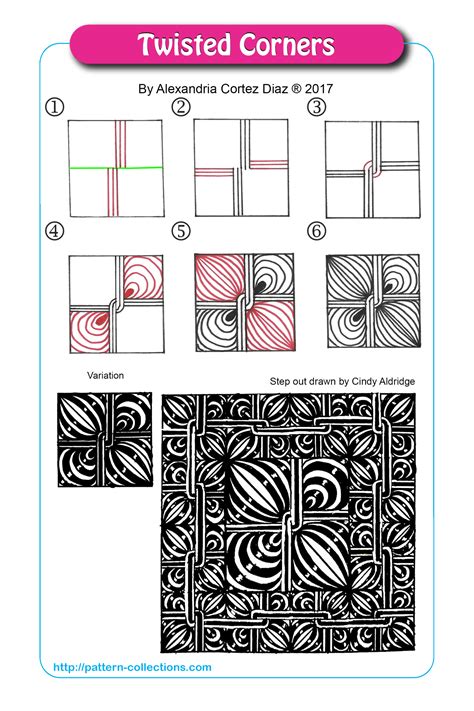 Twisted Corners

By Alexandria Cortez Diaz ® 2017

①

②

③

④

⑤

⑥

Variation

Step out drawn by Cindy Aldridge

http://pattern-collections.com