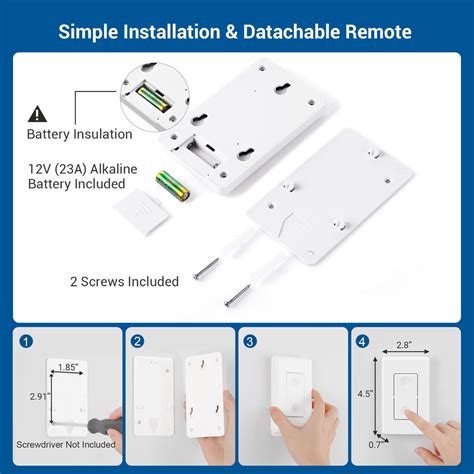 Simple Installation & Datachable Remote

Battery Insulation

12V (23A) Alkaline Battery Included

2 Screws Included

1
1.85"
2.91"
Screwdriver Not Included

2

3

4
2.8"
4.5"
0.7"