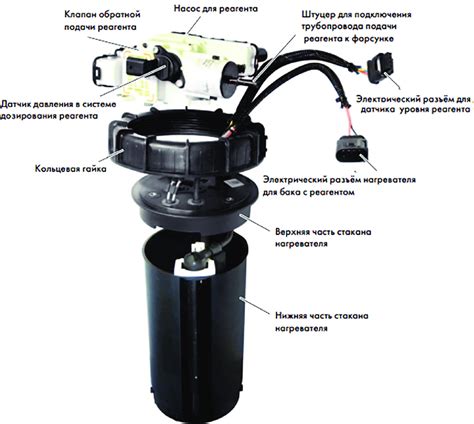 Клапан обратной подачи реагента

Насос для реагента

Штуцер для подключения трубопровода подачи реагента к форсунке

Датчик давления в системе дозирования реагента

Электоический разъём для датчика уровня реагента

Кольцевая гайка

Электрический разъём нагревателя для бака с реагентом

Верхняя часть стакана нагревателя

Нижняя часть стакана нагревателя