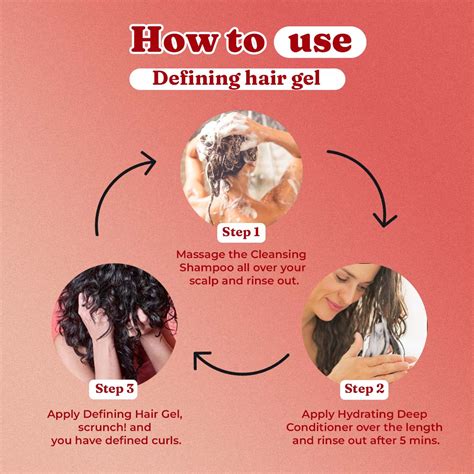 How to use

Defining hair gel

Step 1

Massage the Cleansing Shampoo all over your scalp and rinse out.

Step 2

Apply Hydrating Deep Conditioner over the length and rinse out after 5 mins.

Step 3

Apply Defining Hair Gel, scrunch! and you have defined curls.