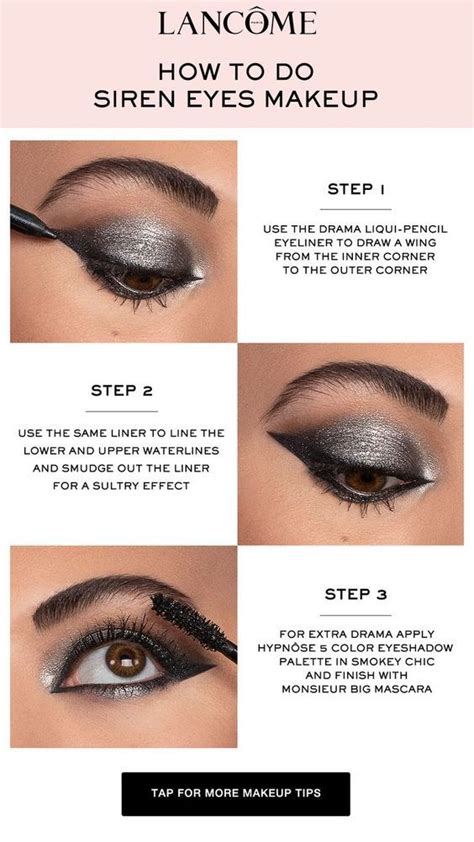 LANCÔME

HOW TO DO
SIREN EYES MAKEUP

STEP 1

USE THE DRAMA LIQUI-PENCIL EYELINER TO DRAW A WING FROM THE INNER CORNER TO THE OUTER CORNER

STEP 2

USE THE SAME LINER TO LINE THE LOWER AND UPPER WATERLINES AND SMUDGE OUT THE LINER FOR A SULTRY EFFECT

STEP 3

FOR EXTRA DRAMA APPLY HYPNÔSE 5 COLOR EYESHADOW PALETTE IN SMOKEY CHIC AND FINISH WITH MONSIEUR BIG MASCARA

TAP FOR MORE MAKEUP TIPS