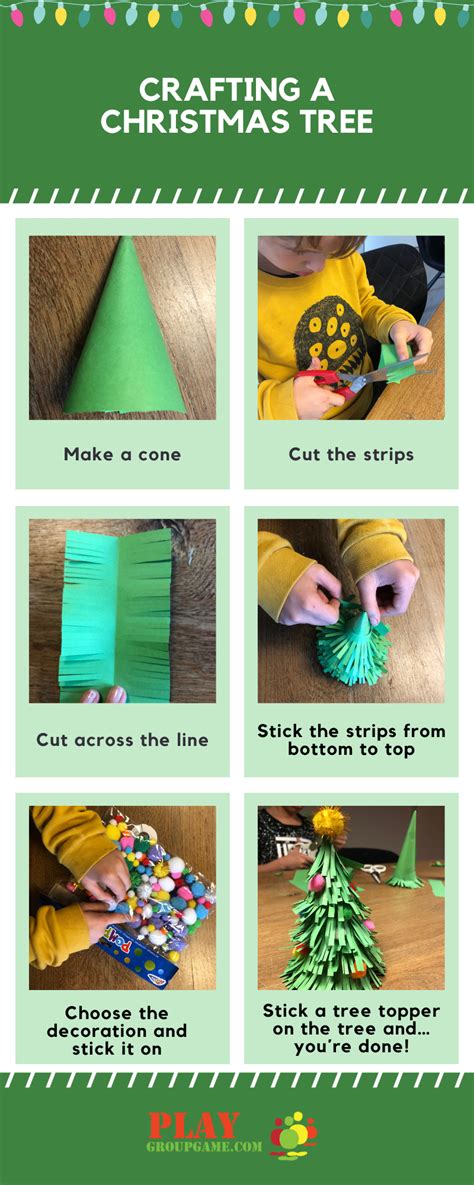 CRAFTING A CHRISTMAS TREE

Make a cone

Cut the strips

Cut across the line

Stick the strips from bottom to top

Choose the decoration and stick it on

Stick a tree topper on the tree and... you're done!

PLAY GROUPGAME.COM