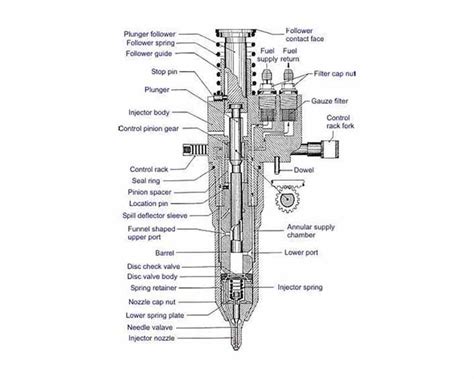 Plunger follower
Follower spring
Follower guide
Stop pin
Plunger
Injector body
Control pinion gear
Control rack
Seal ring
Pinion spacer
Location pin
Spill deflector sleeve
Funnel shaped upper port
Barrel
Disc check valve
Disc valve body
Spring retainer
Nozzle cap nut
Lower spring plate
Needle valave
Injector nozzle

Follower contact face
Fuel supply
Fuel return
Filter cap nut
Gauze filter
Control rack fork
Dowel
Annular supply chamber
Lower port
Injector spring