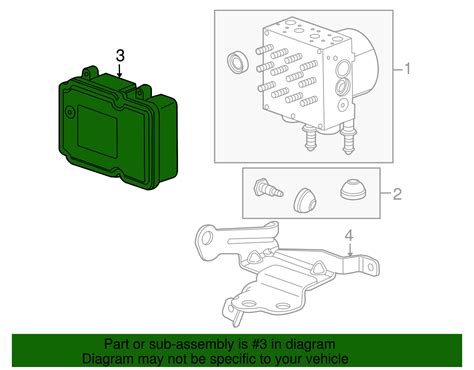 3

1

2

4

Part or sub-assembly is #3 in diagram
Diagram may not be specific to your vehicle