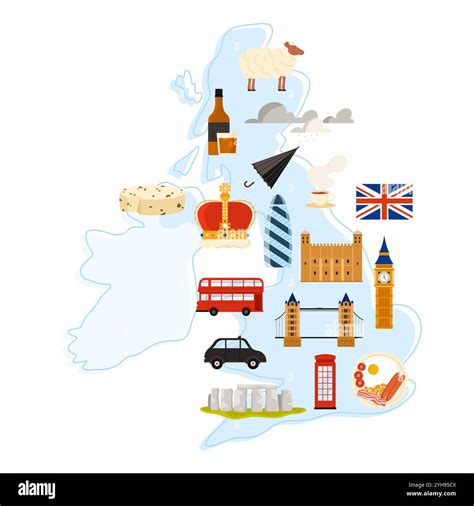 alamy

Image ID: 2YH95CX
www.alamy.com