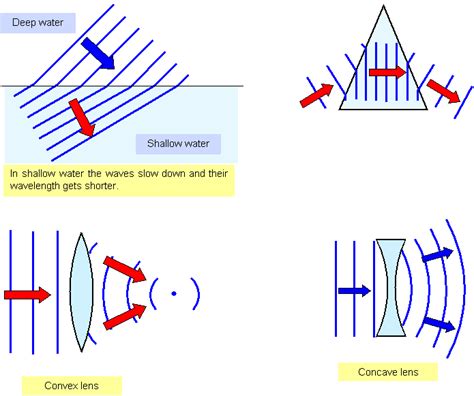 Deep water

Shallow water

In shallow water the waves slow down and their wavelength gets shorter.

Convex lens

Concave lens