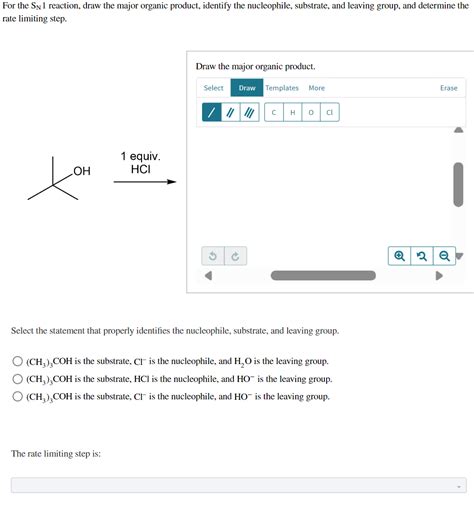 For the $S_N1$ reaction, draw the major organic product, identify the nucleophile, substrate, and leaving group, and determine the rate limiting step.

OH

1 equiv.
HCl

Draw the major organic product.

Select Draw Templates More Erase

C H O Cl

Select the statement that properly identifies the nucleophile, substrate, and leaving group.

$(CH_3)_3COH$ is the substrate, $Cl^-$ is the nucleophile, and $H_2O$ is the leaving group.

$(CH_3)_3COH$ is the substrate, HCl is the nucleophile, and $HO^-$ is the leaving group.

$(CH_3)_3COH$ is the substrate, $Cl^-$ is the nucleophile, and $HO^-$ is the leaving group.

The rate limiting step is: