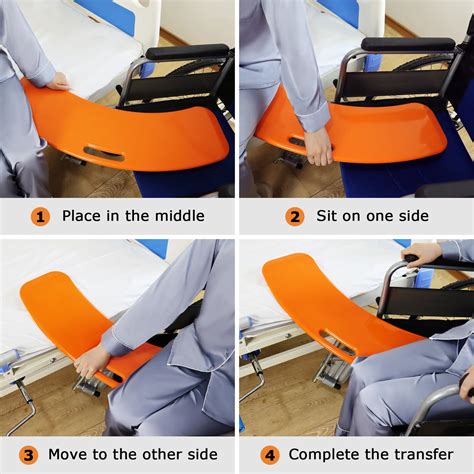 1 Place in the middle

2 Sit on one side

3 Move to the other side

4 Complete the transfer