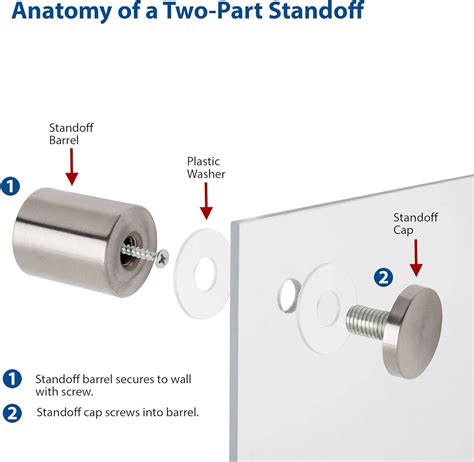 Anatomy of a Two-Part Standoff

Standoff Barrel

1

Plastic Washer

Standoff Cap

2

1 Standoff barrel secures to wall with screw.

2 Standoff cap screws into barrel.