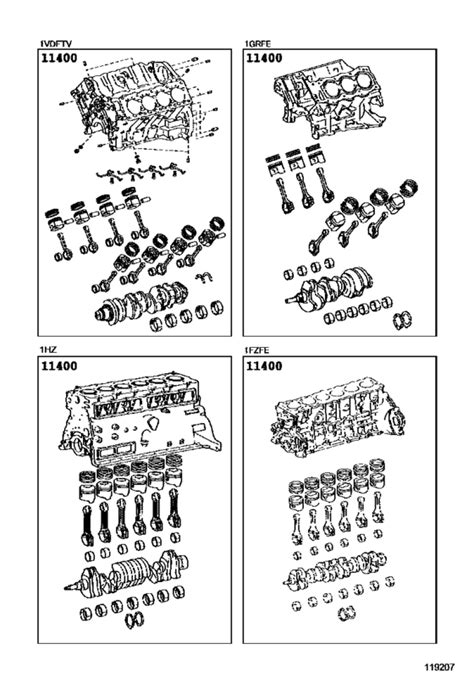 1VDFTV
11400

1GRFE
11400

1HZ
11400

1FZFE
11400

119207