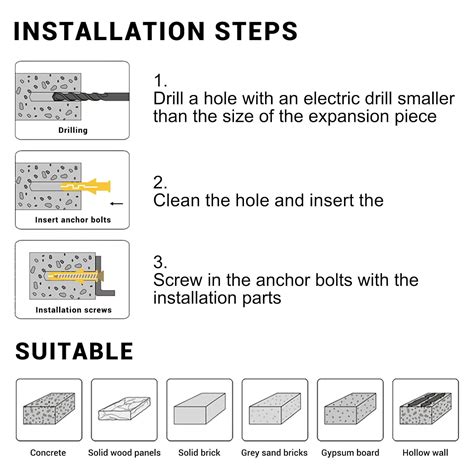 INSTALLATION STEPS

Drilling

1.
Drill a hole with an electric drill smaller than the size of the expansion piece

Insert anchor bolts

2.
Clean the hole and insert the

Installation screws

3.
Screw in the anchor bolts with the installation parts

SUITABLE

Concrete

Solid wood panels

Solid brick

Grey sand bricks

Gypsum board

Hollow wall