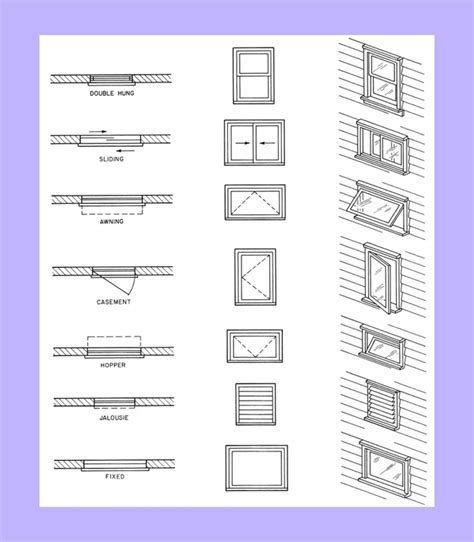 DOUBLE HUNG

SLIDING

AWNING

CASEMENT

HOPPER

JALOUSIE

FIXED