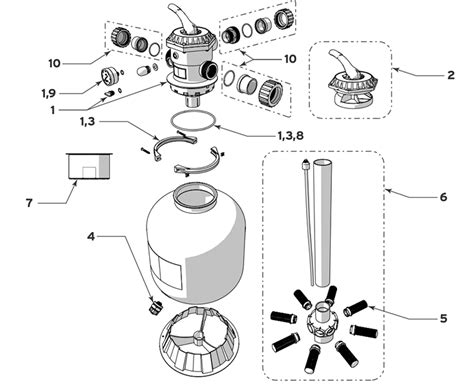 10
10
2
1,9
1
1,3
1,3,8
7
6
4
5