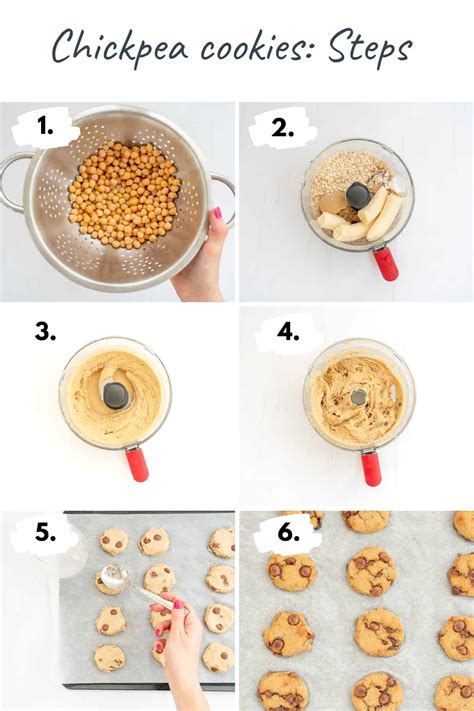 Chickpea cookies: Steps

1.

2.

3.

4.

5.

6.