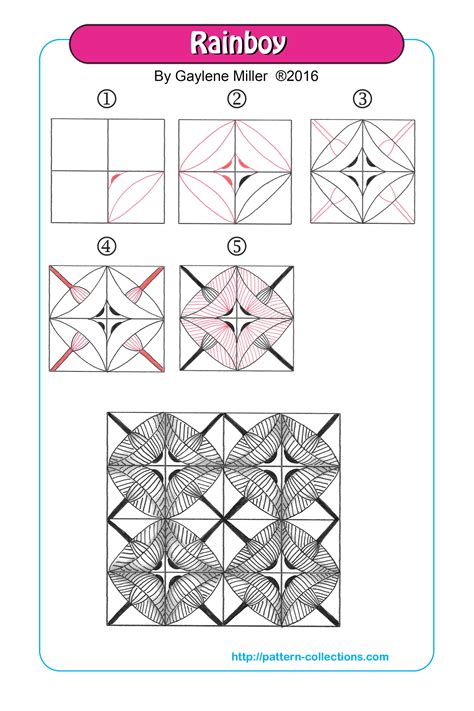 Rainboy

By Gaylene Miller ®2016

①

②

③

④

⑤

http://pattern-collections.com