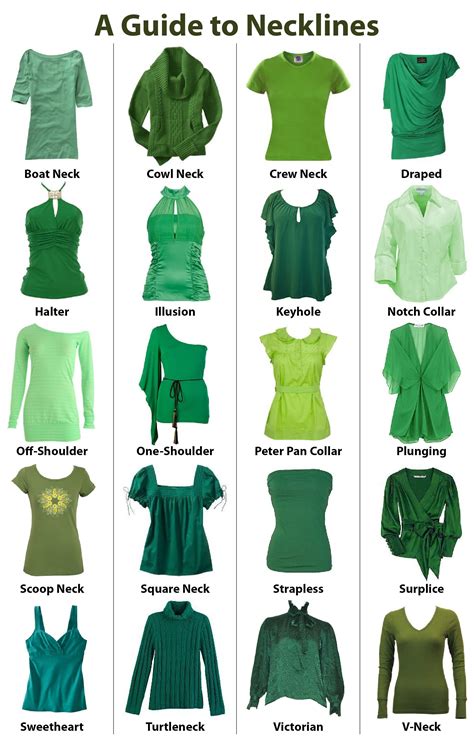 A Guide to Necklines

Boat Neck

Cowl Neck

Crew Neck

Draped

Halter

Illusion

Keyhole

Notch Collar

Off-Shoulder

One-Shoulder

Peter Pan Collar

Plunging

Scoop Neck

Square Neck

Strapless

Surplice

Sweetheart

Turtleneck

Victorian

V-Neck