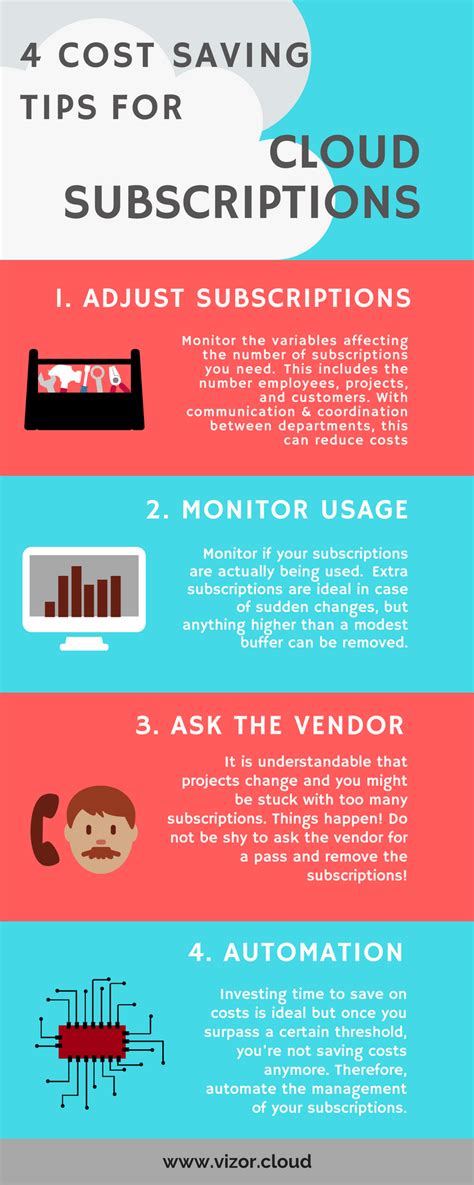 4 COST SAVING TIPS FOR

CLOUD SUBSCRIPTIONS

1. ADJUST SUBSCRIPTIONS

Monitor the variables affecting the number of subscriptions you need. This includes the number employees, projects, and customers. With communication & coordination between departments, this can reduce costs

2. MONITOR USAGE

Monitor if your subscriptions are actually being used. Extra subscriptions are ideal in case of sudden changes, but anything higher than a modest buffer can be removed.

3. ASK THE VENDOR

It is understandable that projects change and you might be stuck with too many subscriptions. Things happen! Do not be shy to ask the vendor for a pass and remove the subscriptions!

4. AUTOMATION

Investing time to save on costs is ideal but once you surpass a certain threshold, you're not saving costs anymore. Therefore, automate the management of your subscriptions.

www.vizor.cloud