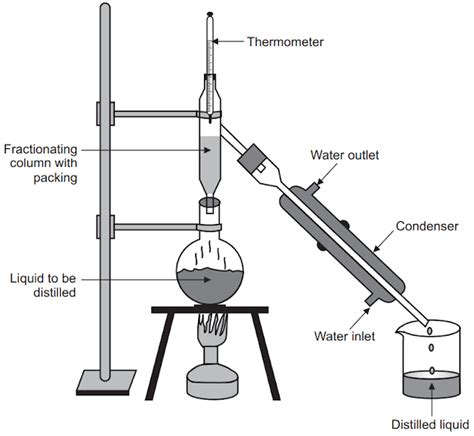 Thermometer

Fractionating column with packing

Water outlet

Condenser

Liquid to be distilled

Water inlet

Distilled liquid