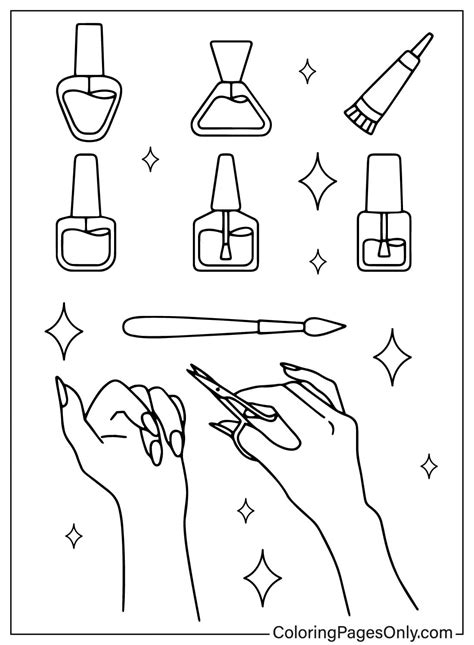 ColoringPagesOnly.com