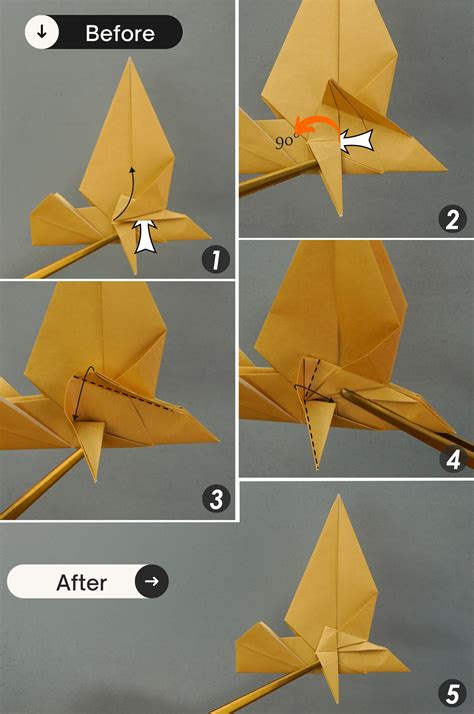 ↓ Before

1

90°

2

3

4

After →

5