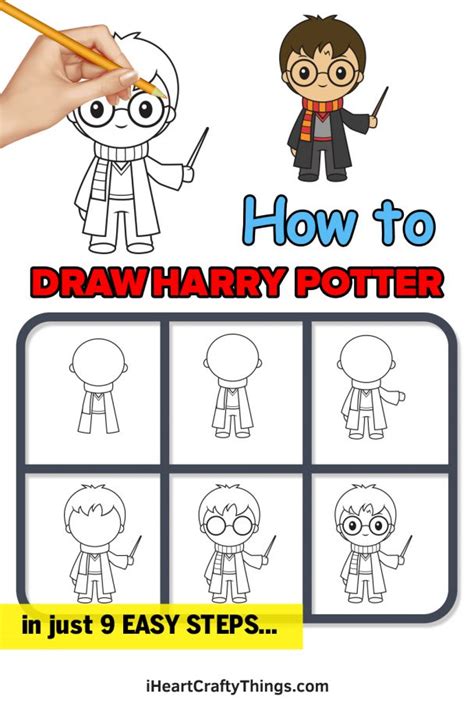 How to
DRAW HARRY POTTER

in just 9 EASY STEPS...

iHeartCraftyThings.com