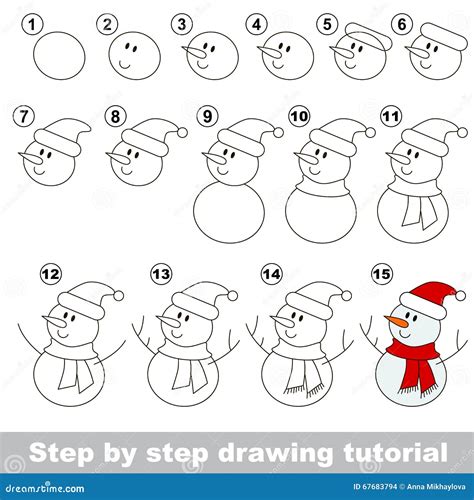 1 2 3 4 5 6

7 8 9 10 11

12 13 14 15

Step by step drawing tutorial

dreamstime.com

ID 67683794 © Anna Mikhaylova