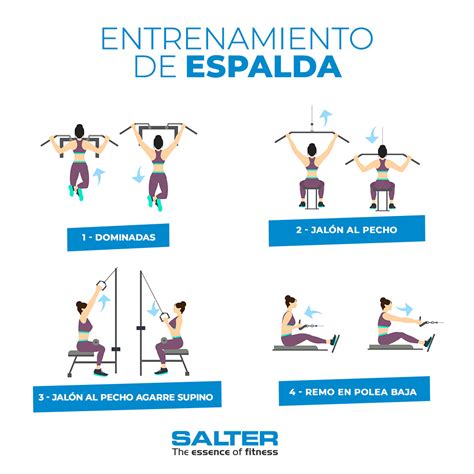 ENTRENAMIENTO DE ESPALDA

1 - DOMINADAS

2 - JALÓN AL PECHO

3 - JALÓN AL PECHO AGARRE SUPINO

4 - REMO EN POLEA BAJA

SALTER
The essence of fitness