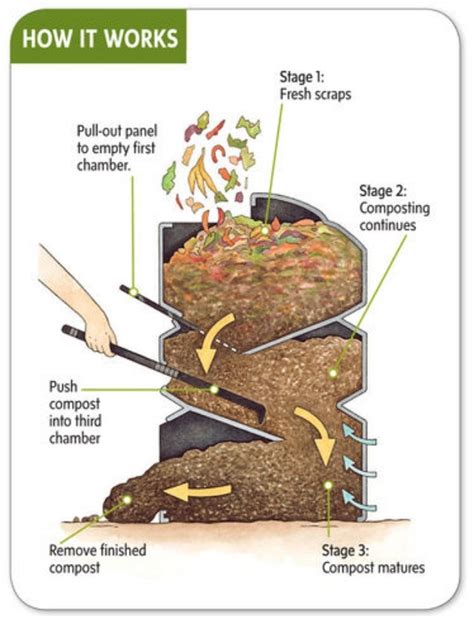 HOW IT WORKS

Stage 1:
Fresh scraps

Pull-out panel to empty first chamber.

Stage 2:
Composting continues

Push compost into third chamber

Remove finished compost

Stage 3:
Compost matures