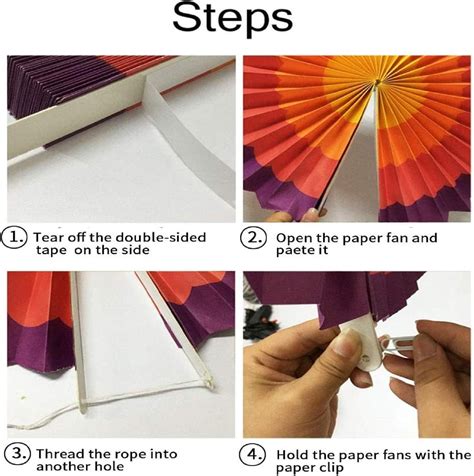 Steps

1. Tear off the double-sided tape on the side

2. Open the paper fan and paete it

3. Thread the rope into another hole

4. Hold the paper fans with the paper clip