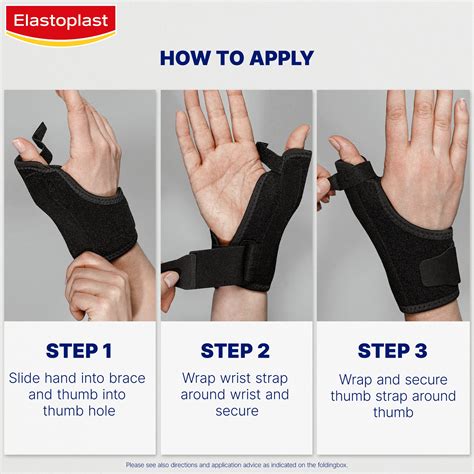 Elastoplast

HOW TO APPLY

STEP 1
Slide hand into brace and thumb into thumb hole

STEP 2
Wrap wrist strap around wrist and secure

STEP 3
Wrap and secure thumb strap around thumb

Please see also directions and application advice as indicated on the foldingbox.