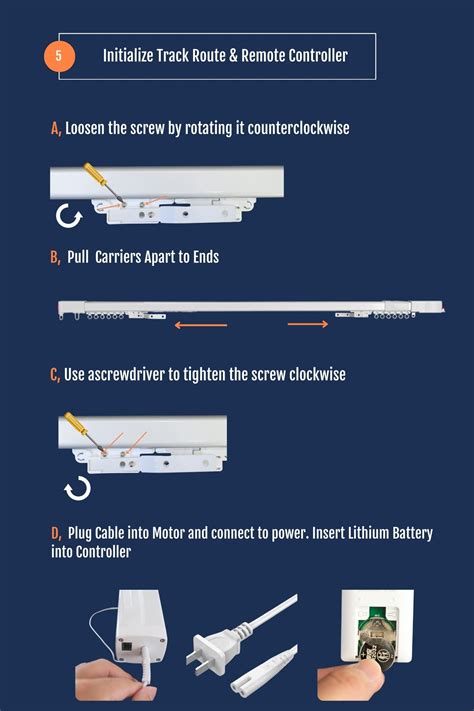 5

Initialize Track Route & Remote Controller

A, Loosen the screw by rotating it counterclockwise

B, Pull Carriers Apart to Ends

C, Use ascrewdriver to tighten the screw clockwise

D, Plug Cable into Motor and connect to power. Insert Lithium Battery into Controller