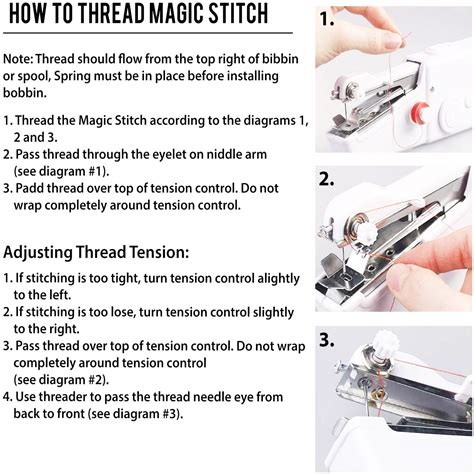 HOW TO THREAD MAGIC STITCH

Note: Thread should flow from the top right of bibbin or spool, Spring must be in place before installing bobbin.

1. Thread the Magic Stitch according to the diagrams 1, 2 and 3.
2. Pass thread through the eyelet on niddle arm (see diagram #1).
3. Padd thread over top of tension control. Do not wrap completely around tension control.

Adjusting Thread Tension:

1. If stitching is too tight, turn tension control alightly to the left.
2. If stitching is too lose, turn tension control slightly to the right.
3. Pass thread over top of tension control. Do not wrap completely around tension control (see diagram #2).
4. Use threader to pass the thread needle eye from back to front (see diagram #3).

1.

2.

3.