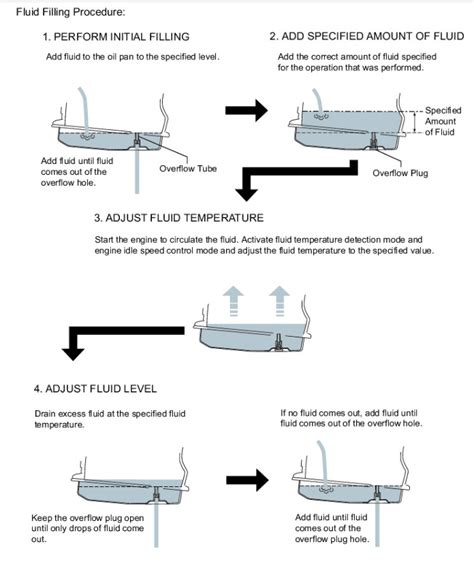 Fluid Filling Procedure:

1. PERFORM INITIAL FILLING

Add fluid to the oil pan to the specified level.

Add fluid until fluid comes out of the overflow hole.

Overflow Tube

2. ADD SPECIFIED AMOUNT OF FLUID

Add the correct amount of fluid specified for the operation that was performed.

Specified Amount of Fluid

Overflow Plug

3. ADJUST FLUID TEMPERATURE

Start the engine to circulate the fluid. Activate fluid temperature detection mode and engine idle speed control mode and adjust the fluid temperature to the specified value.

4. ADJUST FLUID LEVEL

Drain excess fluid at the specified fluid temperature.

Keep the overflow plug open until only drops of fluid come out.

If no fluid comes out, add fluid until fluid comes out of the overflow hole.

Add fluid until fluid comes out of the overflow plug hole.