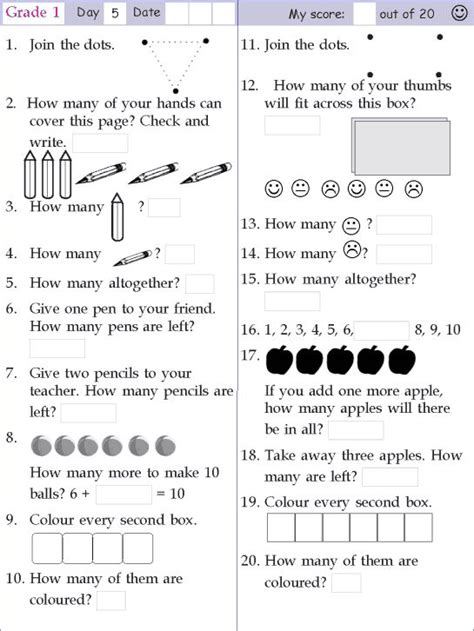 Grade 1 Day 5 Date My score: out of 20

1. Join the dots.

2. How many of your hands can cover this page? Check and write.

3. How many ?

4. How many ?

5. How many altogether?

6. Give one pen to your friend. How many pens are left?

7. Give two pencils to your teacher. How many pencils are left?

8. How many more to make 10 balls? 6 + = 10

9. Colour every second box.

10. How many of them are coloured?

11. Join the dots.

12. How many of your thumbs will fit across this box?

13. How many ?

14. How many ?

15. How many altogether?

16. 1, 2, 3, 4, 5, 6, 8, 9, 10

17. If you add one more apple, how many apples will there be in all?

18. Take away three apples. How many are left?

19. Colour every second box.

20. How many of them are coloured?