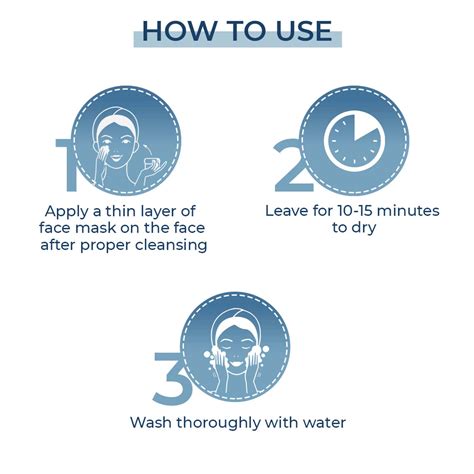 HOW TO USE

1

Apply a thin layer of face mask on the face after proper cleansing

2

Leave for 10-15 minutes to dry

3

Wash thoroughly with water