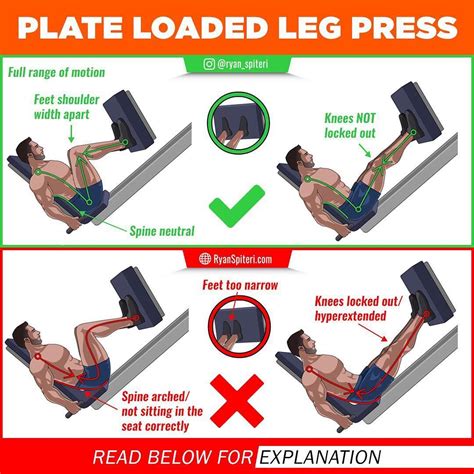 PLATE LOADED LEG PRESS

@ryan_spiteri

Full range of motion

Feet shoulder width apart

Knees NOT locked out

Spine neutral

RyanSpiteri.com

Feet too narrow

Knees locked out/ hyperextended

Spine arched/ not sitting in the seat correctly

READ BELOW FOR EXPLANATION