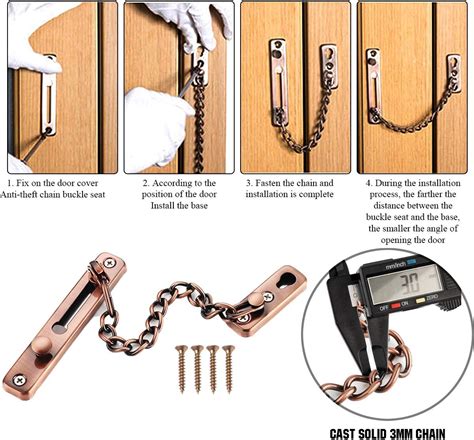 1. Fix on the door cover Anti-theft chain buckle seat

2. According to the position of the door Install the base

3. Fasten the chain and installation is complete

4. During the installation process, the farther the distance between the buckle seat and the base, the smaller the angle of opening the door

mm/inch

3.0

OFF ON ZERO

CAST SOLID 3MM CHAIN