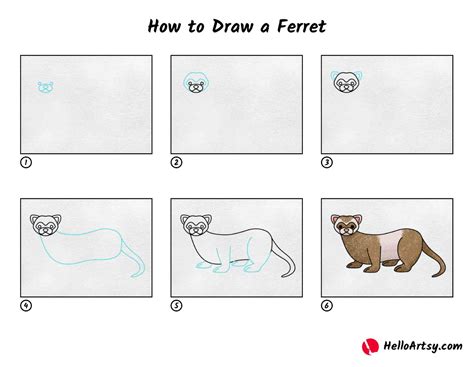 How to Draw a Ferret

1

2

3

4

5

6

HelloArtsy.com