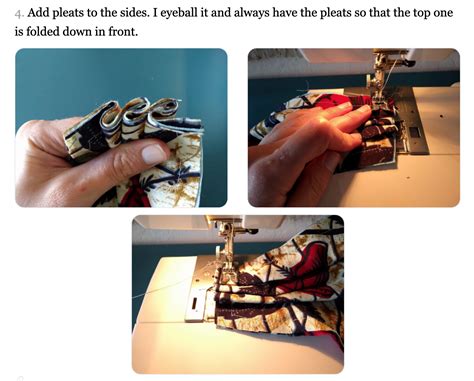 4. Add pleats to the sides. I eyeball it and always have the pleats so that the top one is folded down in front.