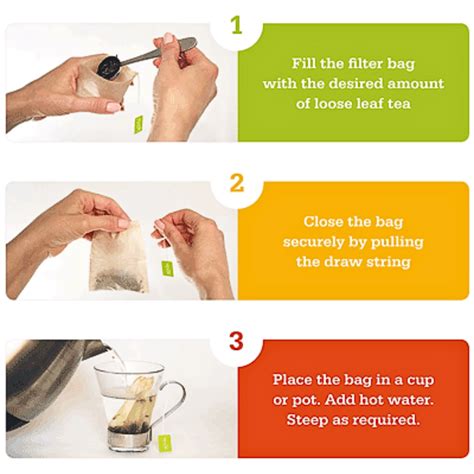 1

Fill the filter bag with the desired amount of loose leaf tea

2

Close the bag securely by pulling the draw string

3

Place the bag in a cup or pot. Add hot water. Steep as required.